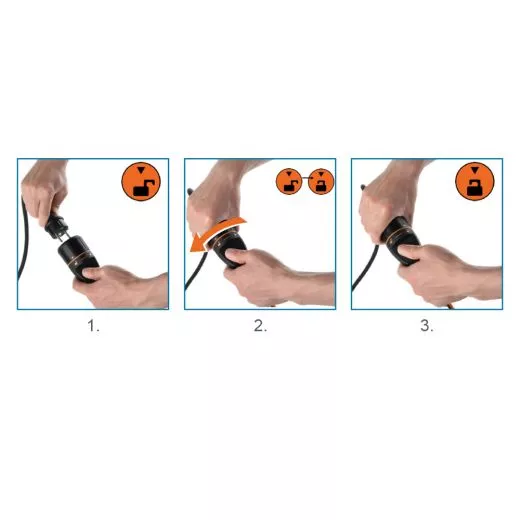 1.

2.

3.