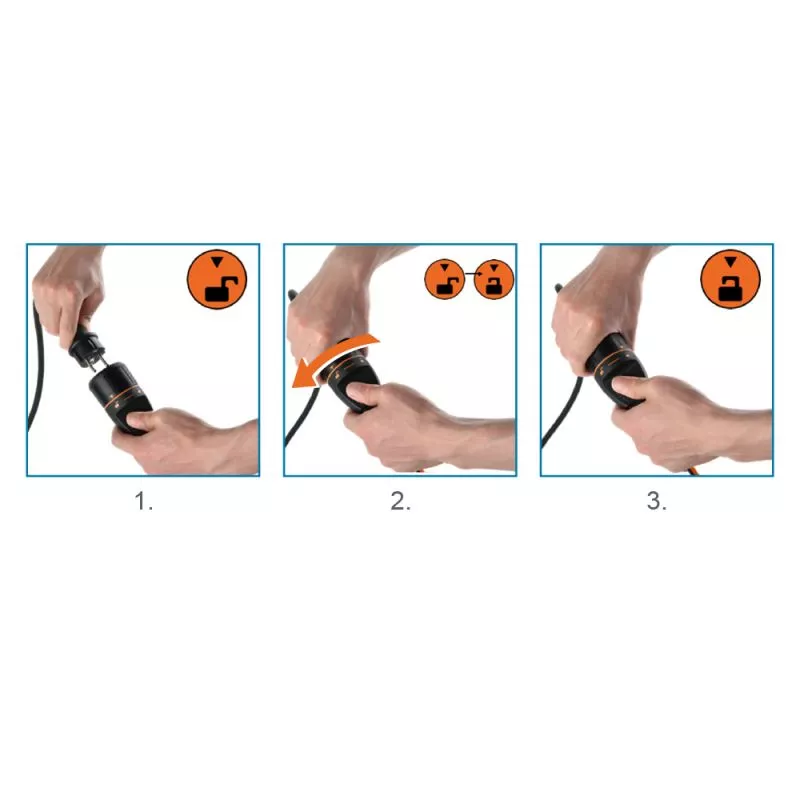 1.

2.

3.